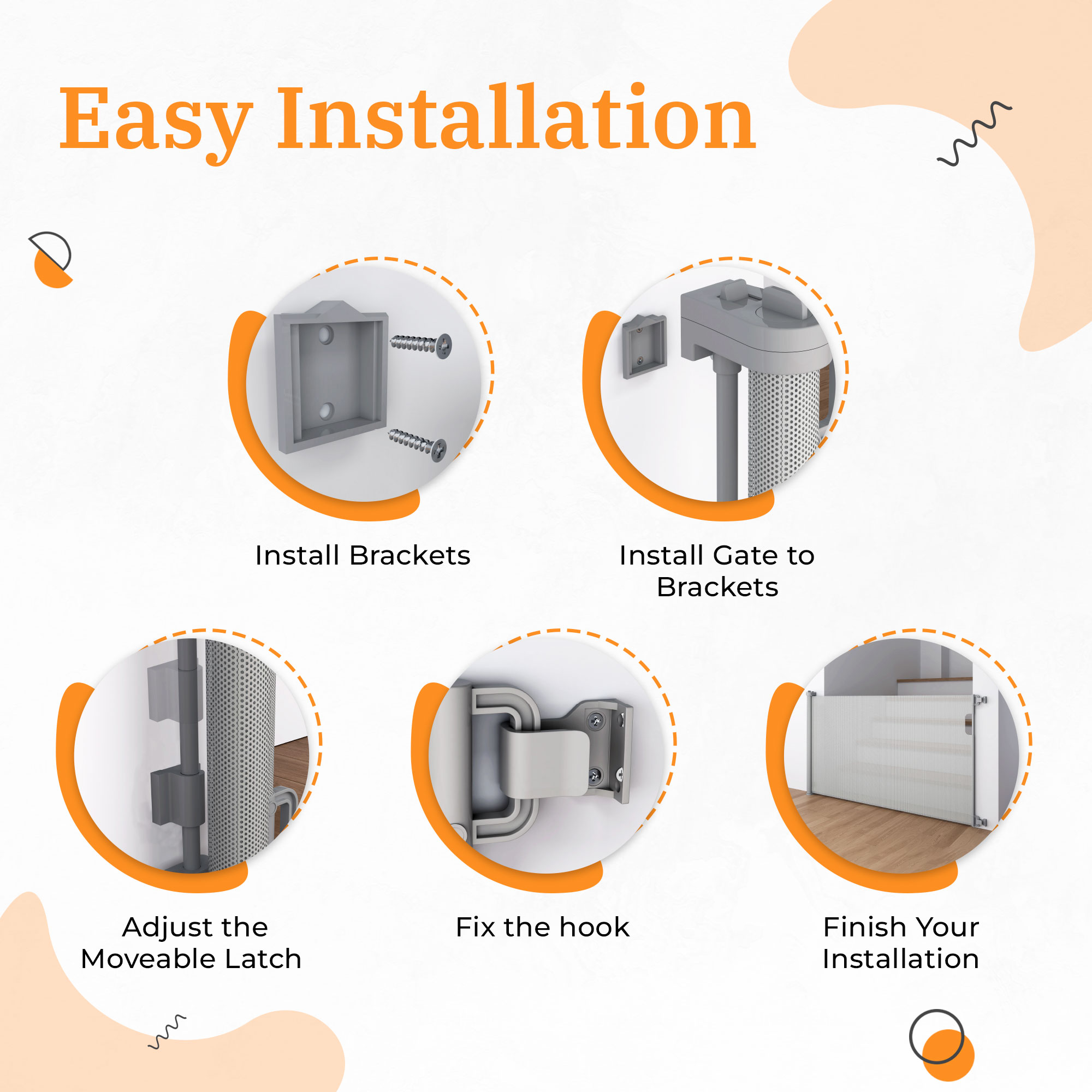 Easy Installation

Install Brackets

Install Gate to Brackets

Adjust the Moveable Latch

Fix the hook

Finish Your Installation